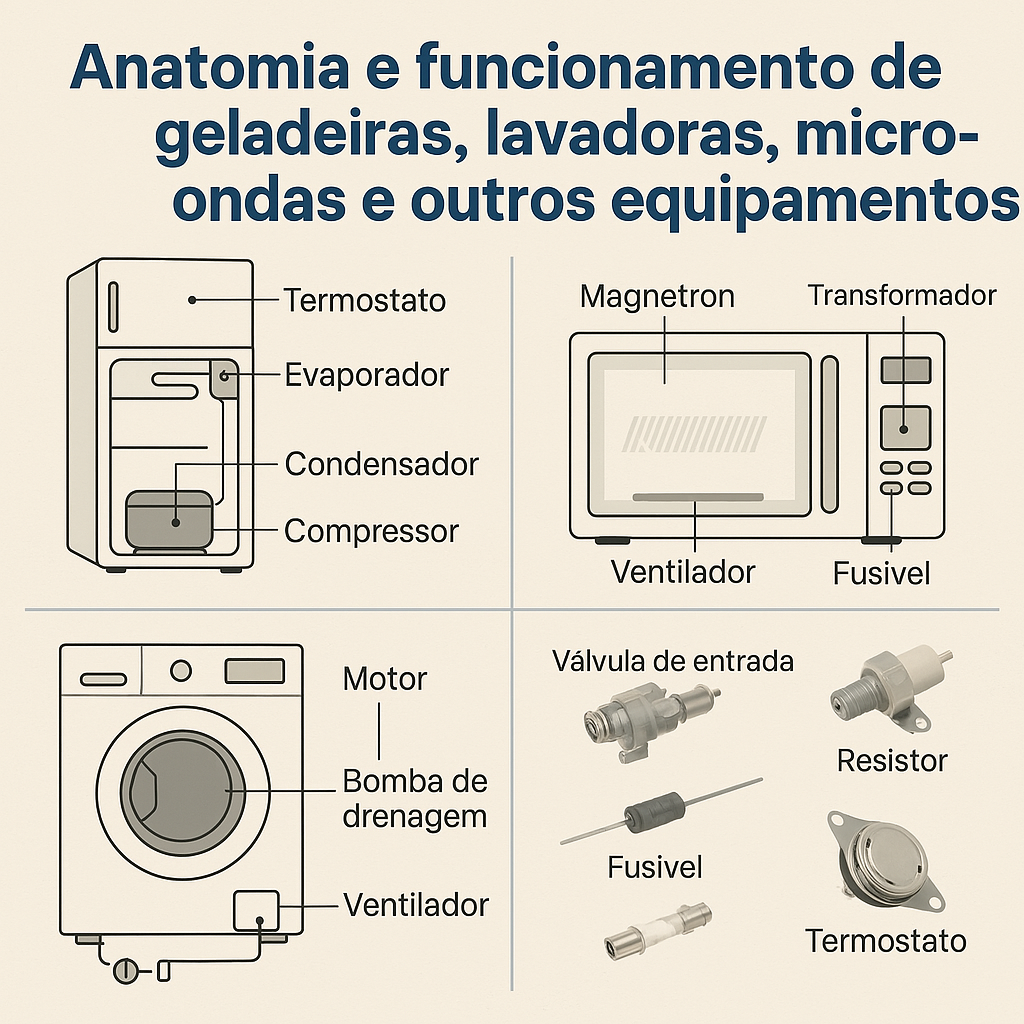 Anatomia e funcionamento de geladeiras, lavadoras, micro-ondas e outros equipamentos

Termostato
Evaporador
Condensador
Compressor

Magnetron
Transformador
Ventilador
Fusivel

Motor
Bomba de drenagem
Ventilador

Válvula de entrada
Resistor
Fusivel
Termostato